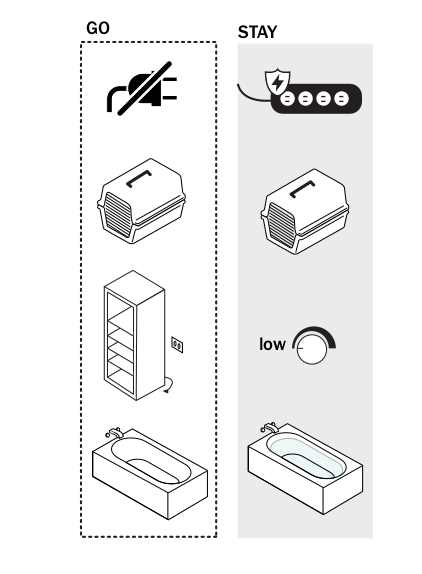 GO

STAY

low