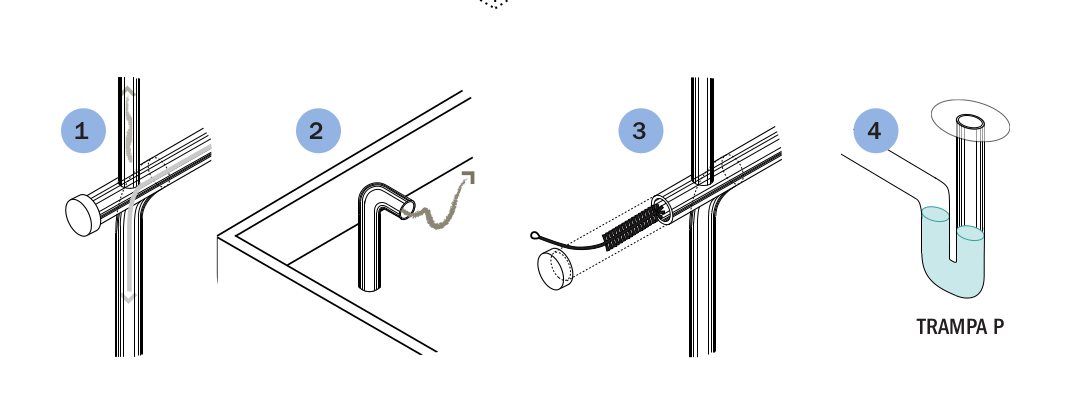 1

2

3

4

TRAMPA P