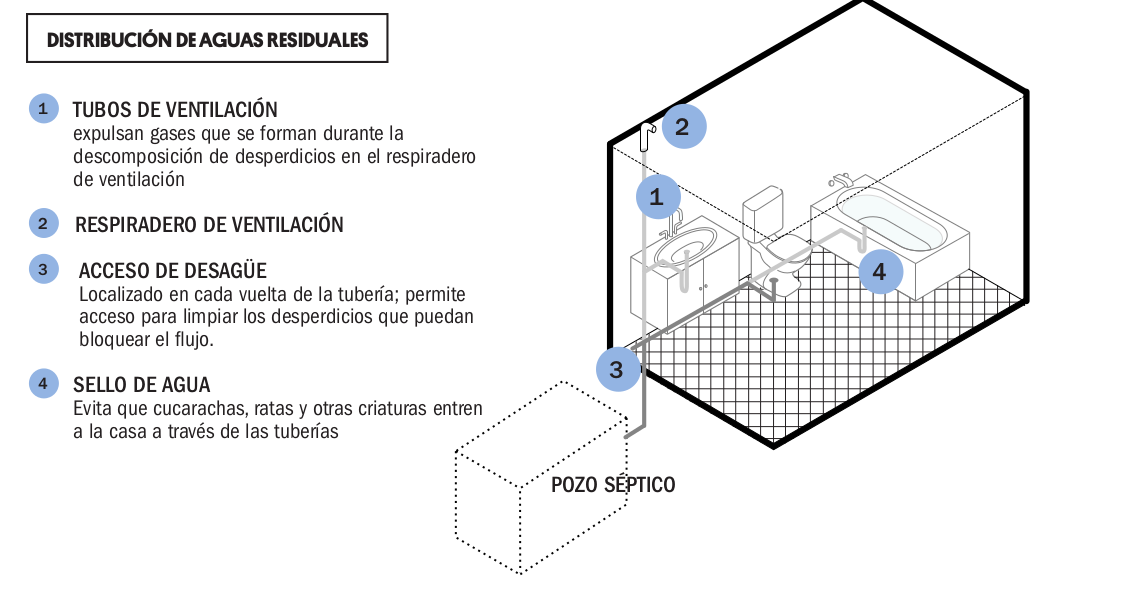 DISTRIBUCIÓN DE AGUAS RESIDUALES

1 TUBOS DE VENTILACIÓN
expulsan gases que se forman durante la descomposición de desperdicios en el respiradero de ventilación

2 RESPIRADERO DE VENTILACIÓN

3 ACCESO DE DESAGÜE
Localizado en cada vuelta de la tubería; permite acceso para limpiar los desperdicios que puedan bloquear el flujo.

4 SELLO DE AGUA
Evita que cucarachas, ratas y otras criaturas entren a la casa a través de las tuberías

2

1

4

3

POZO SÉPTICO