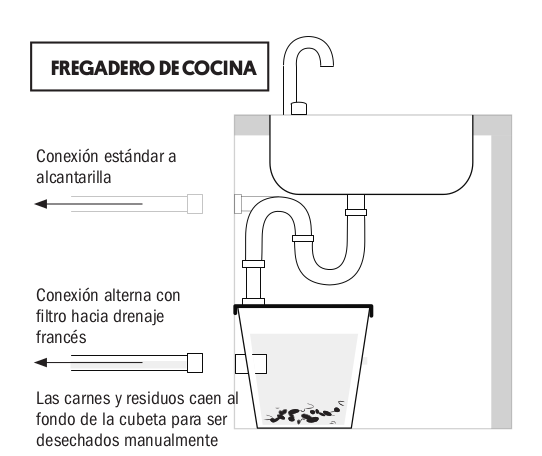 FREGADERO DE COCINA

Conexión estándar a alcantarilla

Conexión alterna con filtro hacia drenaje francés

Las carnes y residuos caen al fondo de la cubeta para ser desechados manualmente