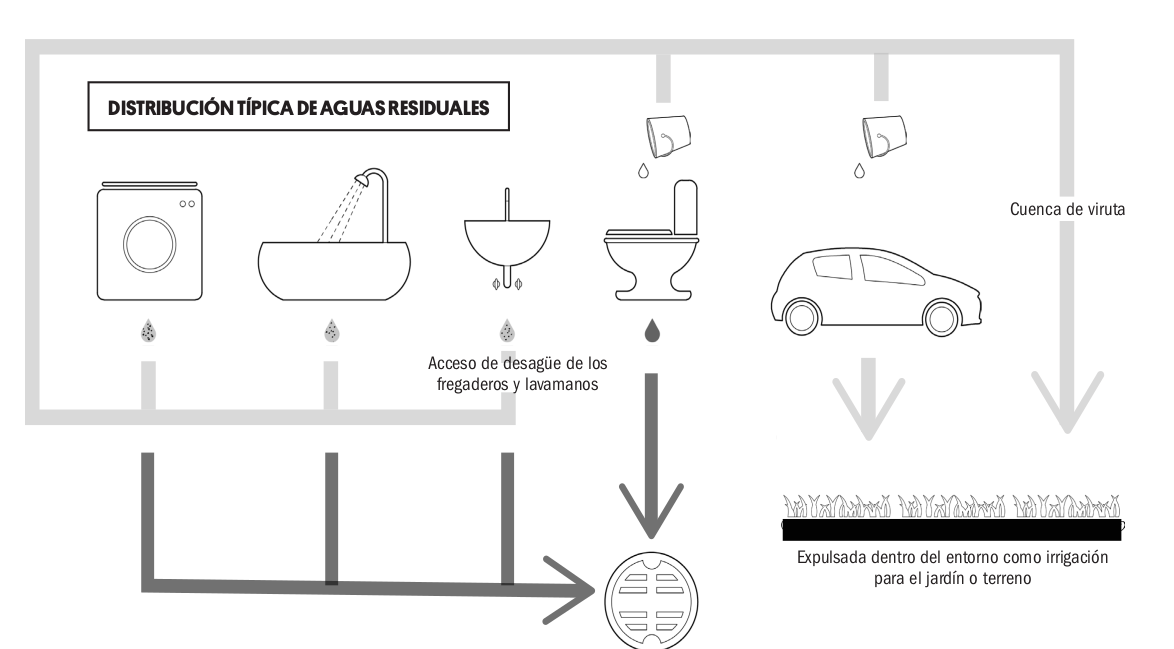 DISTRIBUCIÓN TÍPICA DE AGUAS RESIDUALES

Cuenca de viruta

Acceso de desagüe de los fregaderos y lavamanos

Expulsada dentro del entorno como irrigación para el jardín o terreno