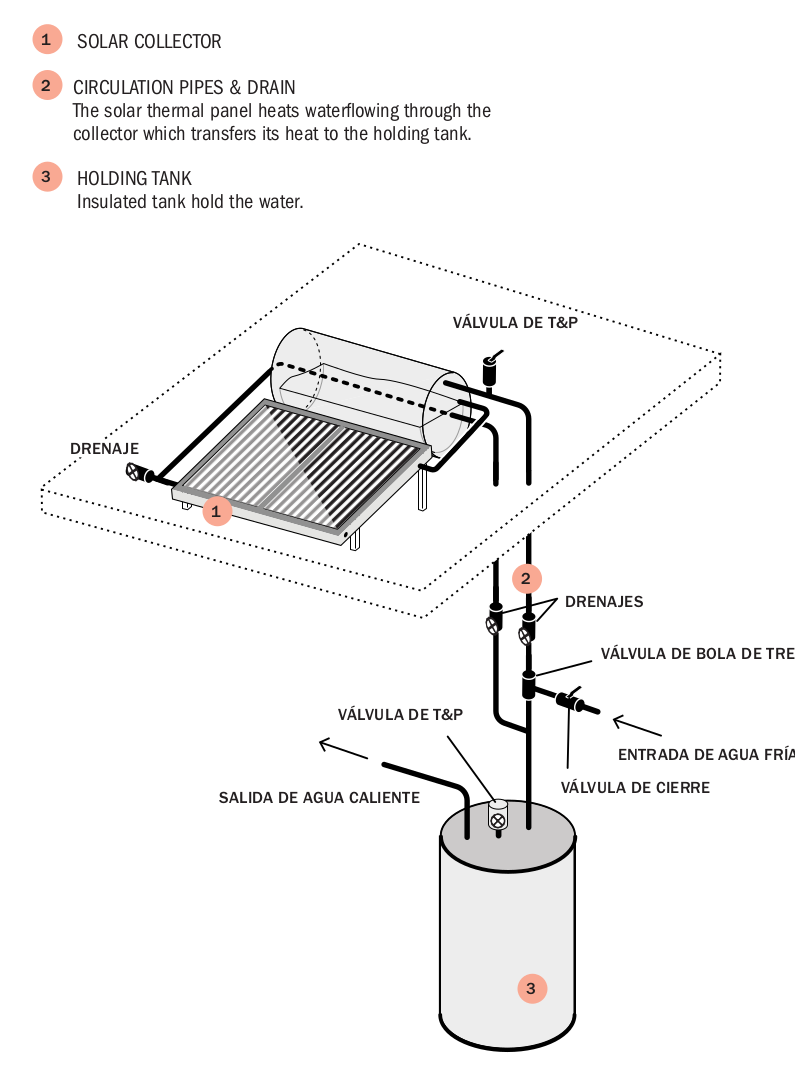 1 SOLAR COLLECTOR

2 CIRCULATION PIPES & DRAIN
The solar thermal panel heats waterflowing through the collector which transfers its heat to the holding tank.

3 HOLDING TANK
Insulated tank hold the water.

VÁLVULA DE T&P

DRENAJE

1

2

DRENAJES

VÁLVULA DE BOLA DE TRE

VÁLVULA DE T&P

ENTRADA DE AGUA FRÍA

VÁLVULA DE CIERRE

SALIDA DE AGUA CALIENTE

3