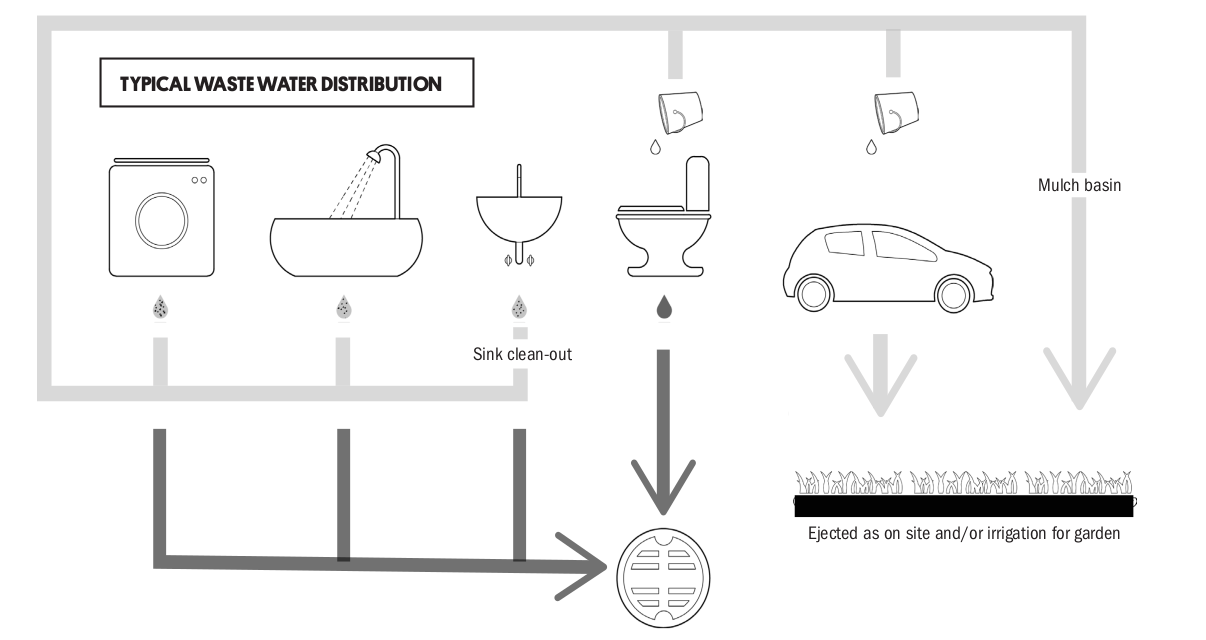 TYPICAL WASTE WATER DISTRIBUTION

Mulch basin

Sink clean-out

Ejected as on site and/or irrigation for garden