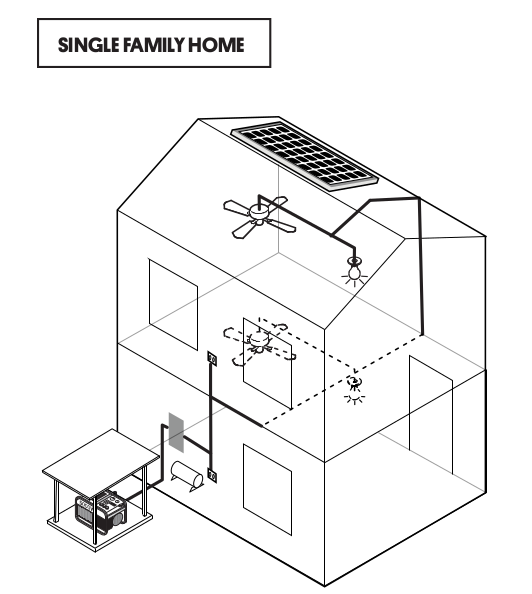 SINGLE FAMILY HOME